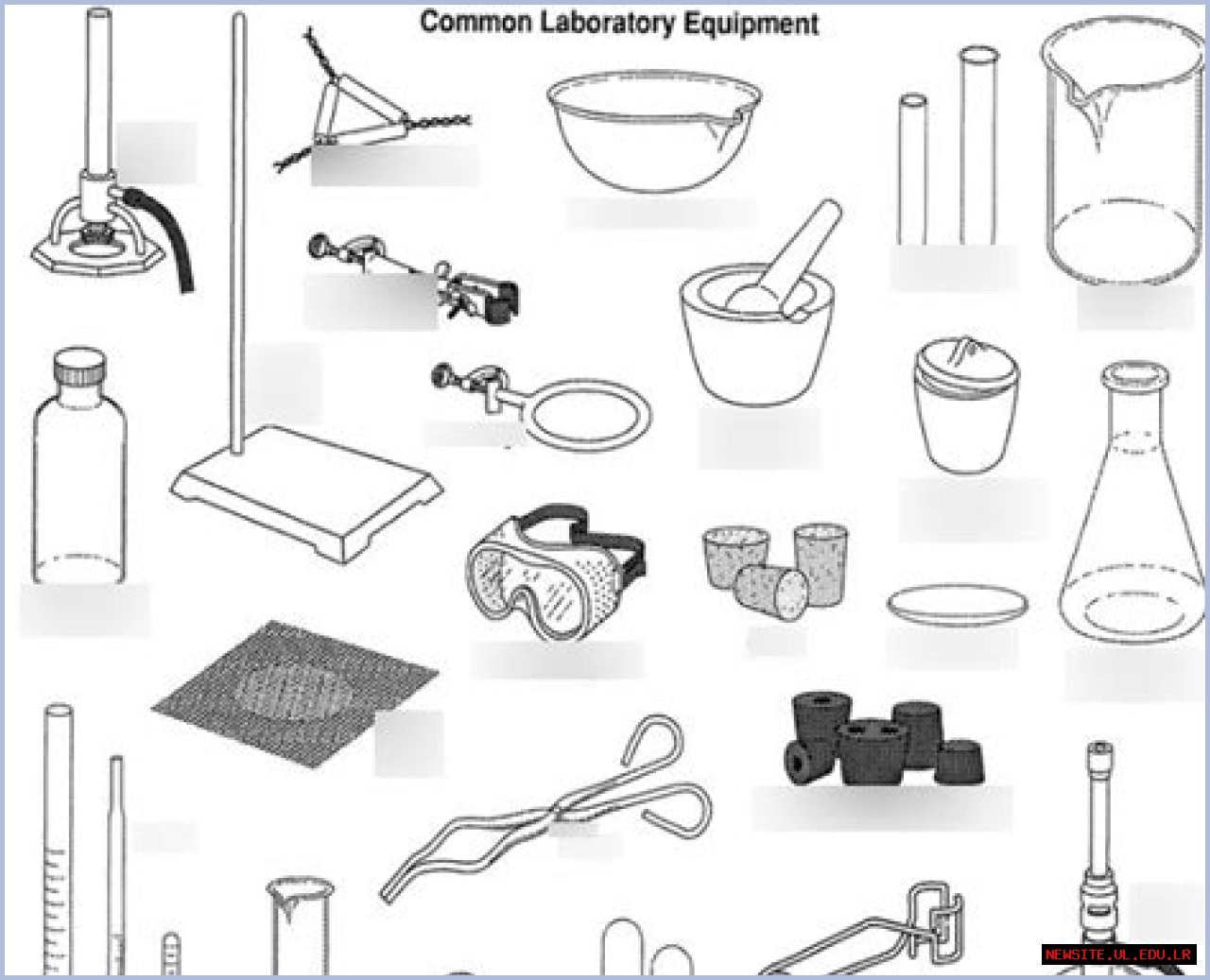 Common Laboratory Equipment

NEWSITE.UL.EDU.LR